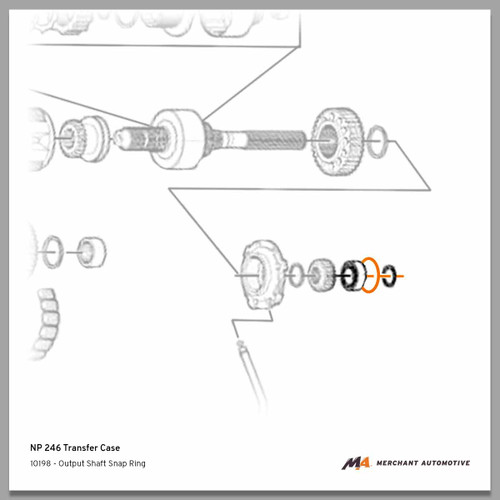 NP 246 Transfer Case

10198 - Output Shaft Snap Ring

MA MERCHANT AUTOMOTIVE