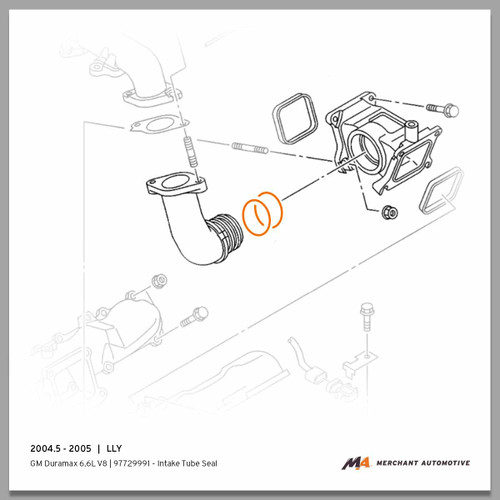 2004.5 - 2005 | LLY

GM Duramax 6.6L V8 | 97729991 - Intake Tube Seal

MA MERCHANT AUTOMOTIVE