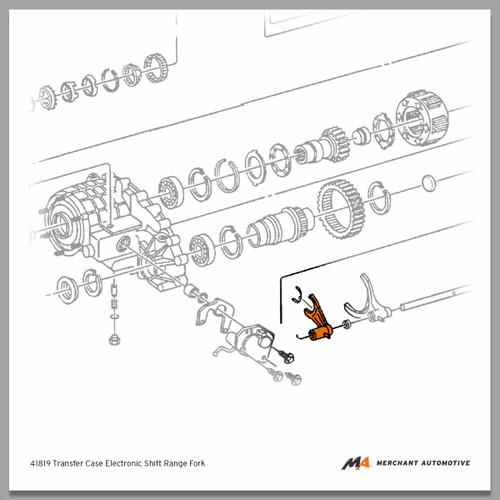 41819 Transfer Case Electronic Shift Range Fork

MA MERCHANT AUTOMOTIVE