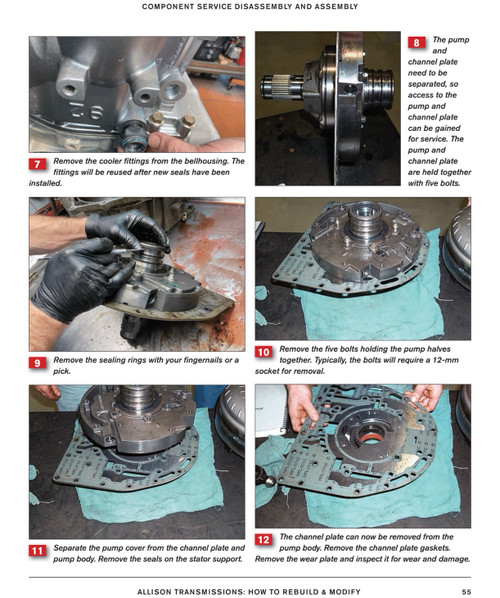 COMPONENT SERVICE DISASSEMBLY AND ASSEMBLY

7 Remove the cooler fittings from the bellhousing. The fittings will be reused after new seals have been installed.

8 The pump and channel plate need to be separated, so access to the pump and channel plate can be gained for service. The pump and channel plate are held together with five bolts.

9 Remove the sealing rings with your fingernails or a pick.

10 Remove the five bolts holding the pump halves together. Typically, the bolts will require a 12-mm socket for removal.

11 Separate the pump cover from the channel plate and pump body. Remove the seals on the stator support.

12 The channel plate can now be removed from the pump body. Remove the channel plate gaskets. Remove the wear plate and inspect it for wear and damage.

ALLISON TRANSMISSIONS: HOW TO REBUILD & MODIFY 55