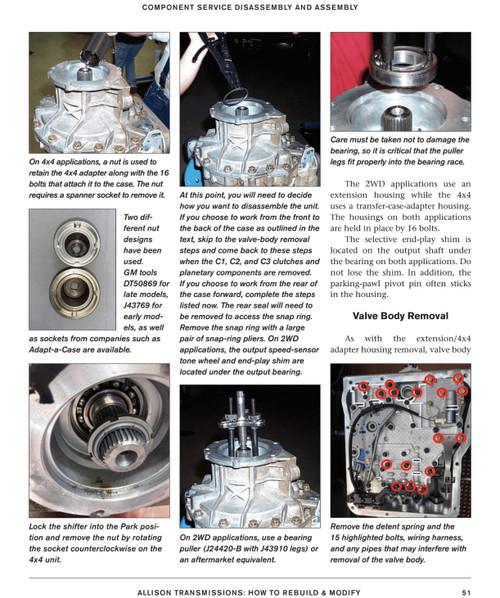 COMPONENT SERVICE DISASSEMBLY AND ASSEMBLY

On 4x4 applications, a nut is used to retain the 4x4 adapter along with the 16 bolts that attach it to the case. The nut requires a spanner socket to remove it.

Two different nut designs have been used. GM tools DT50869 for late models, J43769 for early models, as well as sockets from companies such as Adapt-a-Case are available.

Lock the shifter into the Park position and remove the nut by rotating the socket counterclockwise on the 4x4 unit.

At this point, you will need to decide how you want to disassemble the unit. If you choose to work from the front to the back of the case as outlined in the text, skip to the valve-body removal steps and come back to these steps when the C1, C2, and C3 clutches and planetary components are removed. If you choose to work from the rear of the case forward, complete the steps listed now. The rear seal will need to be removed to access the snap ring. Remove the snap ring with a large pair of snap-ring pliers. On 2WD applications, the output speed-sensor tone wheel and end-play shim are located under the output bearing.

On 2WD applications, use a bearing puller (J24420-B with J43910 legs) or an aftermarket equivalent.

Care must be taken not to damage the bearing, so it is critical that the puller legs fit properly into the bearing race.

The 2WD applications use an extension housing while the 4x4 uses a transfer-case-adapter housing. The housings on both applications are held in place by 16 bolts.

The selective end-play shim is located on the output shaft under the bearing on both applications. Do not lose the shim. In addition, the parking-pawl pivot pin often sticks in the housing.

Valve Body Removal

As with the extension/4x4 adapter housing removal, valve body

Remove the detent spring and the 15 highlighted bolts, wiring harness, and any pipes that may interfere with removal of the valve body.

ALLISON TRANSMISSIONS: HOW TO REBUILD & MODIFY 51