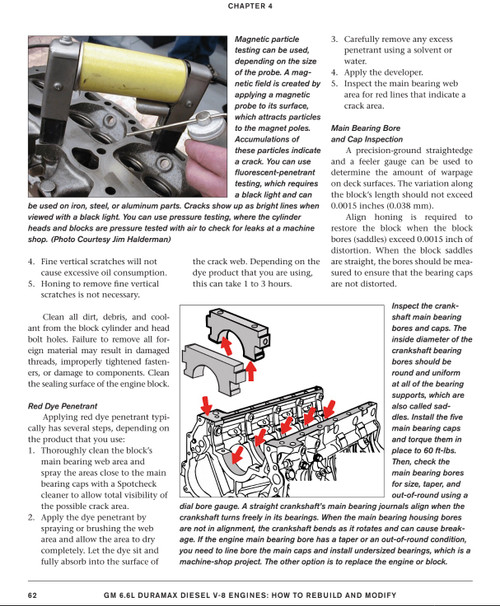 CHAPTER 4

Magnetic particle testing can be used, depending on the size of the probe. A magnetic field is created by applying a magnetic probe to its surface, which attracts particles to the magnet poles. Accumulations of these particles indicate a crack. You can use fluorescent-penetrant testing, which requires a black light and can be used on iron, steel, or aluminum parts. Cracks show up as bright lines when viewed with a black light. You can use pressure testing, where the cylinder heads and blocks are pressure tested with air to check for leaks at a machine shop. (Photo Courtesy Jim Halderman)

4. Fine vertical scratches will not cause excessive oil consumption.
5. Honing to remove fine vertical scratches is not necessary.

Clean all dirt, debris, and coolant from the block cylinder and head bolt holes. Failure to remove all foreign material may result in damaged threads, improperly tightened fasteners, or damage to components. Clean the sealing surface of the engine block.

Red Dye Penetrant

Applying red dye penetrant typically has several steps, depending on the product that you use:
1. Thoroughly clean the block's main bearing web area and spray the areas close to the main bearing caps with a Spotcheck cleaner to allow total visibility of the possible crack area.
2. Apply the dye penetrant by spraying or brushing the web area and allow the area to dry completely. Let the dye sit and fully absorb into the surface of the crack web. Depending on the dye product that you are using, this can take 1 to 3 hours.

3. Carefully remove any excess penetrant using a solvent or water.
4. Apply the developer.
5. Inspect the main bearing web area for red lines that indicate a crack area.

Main Bearing Bore and Cap Inspection

A precision-ground straightedge and a feeler gauge can be used to determine the amount of warpage on deck surfaces. The variation along the block's length should not exceed 0.0015 inches (0.038 mm).

Align honing is required to restore the block when the block bores (saddles) exceed 0.0015 inch of distortion. When the block saddles are straight, the bores should be measured to ensure that the bearing caps are not distorted.

Inspect the crankshaft main bearing bores and caps. The inside diameter of the crankshaft bearing bores should be round and uniform at all of the bearing supports, which are also called saddles. Install the five main bearing caps and torque them in place to 60 ft-lbs. Then, check the main bearing bores for size, taper, and out-of-round using a dial bore gauge. A straight crankshaft's main bearing journals align when the crankshaft turns freely in its bearings. When the main bearing housing bores are not in alignment, the crankshaft bends as it rotates and can cause breakage. If the engine main bearing bore has a taper or an out-of-round condition, you need to line bore the main caps and install undersized bearings, which is a machine-shop project. The other option is to replace the engine or block.

62 GM 6.6L DURAMAX DIESEL V-8 ENGINES: HOW TO REBUILD AND MODIFY