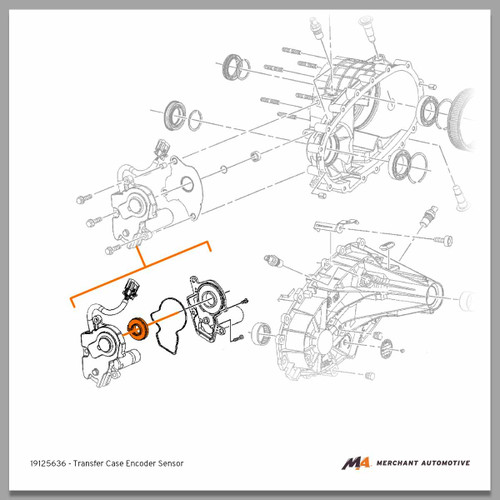 19125636 - Transfer Case Encoder Sensor

MA MERCHANT AUTOMOTIVE