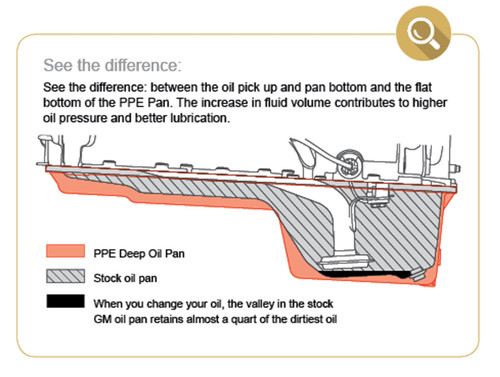 See the difference:

See the difference: between the oil pick up and pan bottom and the flat bottom of the PPE Pan. The increase in fluid volume contributes to higher oil pressure and better lubrication.

PPE Deep Oil Pan

Stock oil pan

When you change your oil, the valley in the stock GM oil pan retains almost a quart of the dirtiest oil