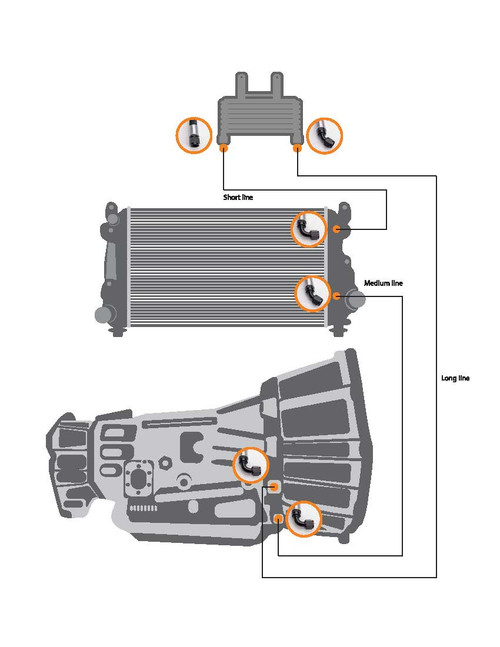 Short line

Medium line

Long line