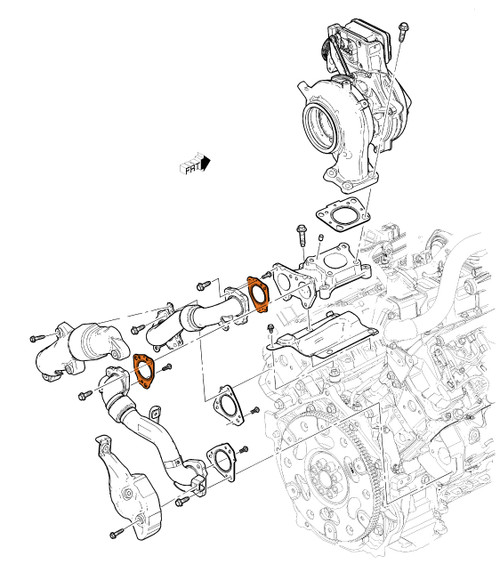 FRT