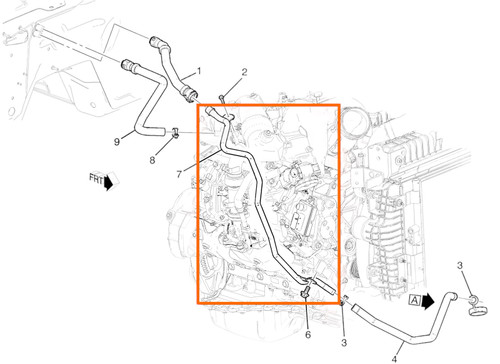 1
2
9
8
7
FRT
3
A
6
3
4