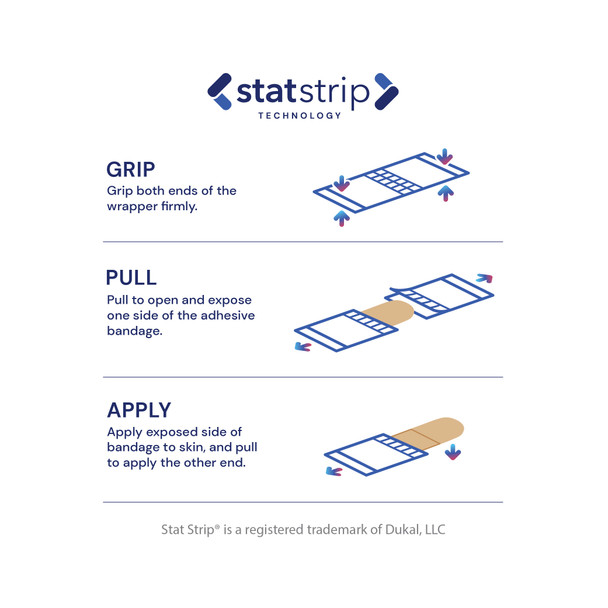 statstrip
TECHNOLOGY

GRIP
Grip both ends of the wrapper firmly.

PULL
Pull to open and expose one side of the adhesive bandage.

APPLY
Apply exposed side of bandage to skin, and pull to apply the other end.

Stat Strip® is a registered trademark of Dukal, LLC