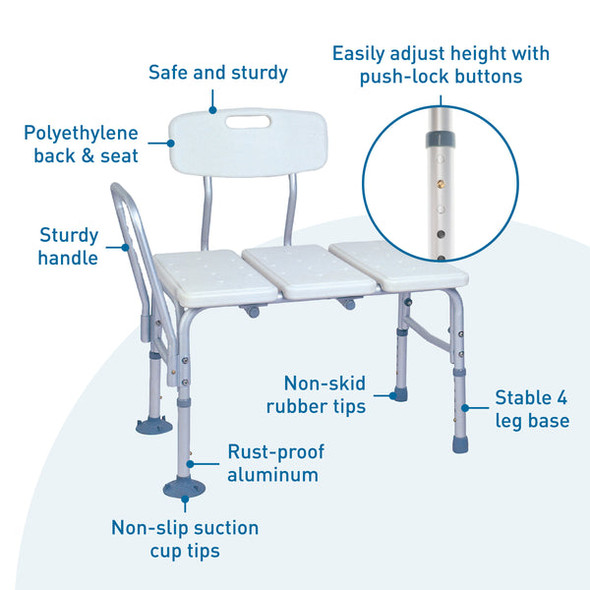 Safe and sturdy

Easily adjust height with push-lock buttons

Polyethylene back & seat

Sturdy handle

Non-skid rubber tips

Stable 4 leg base

Rust-proof aluminum

Non-slip suction cup tips