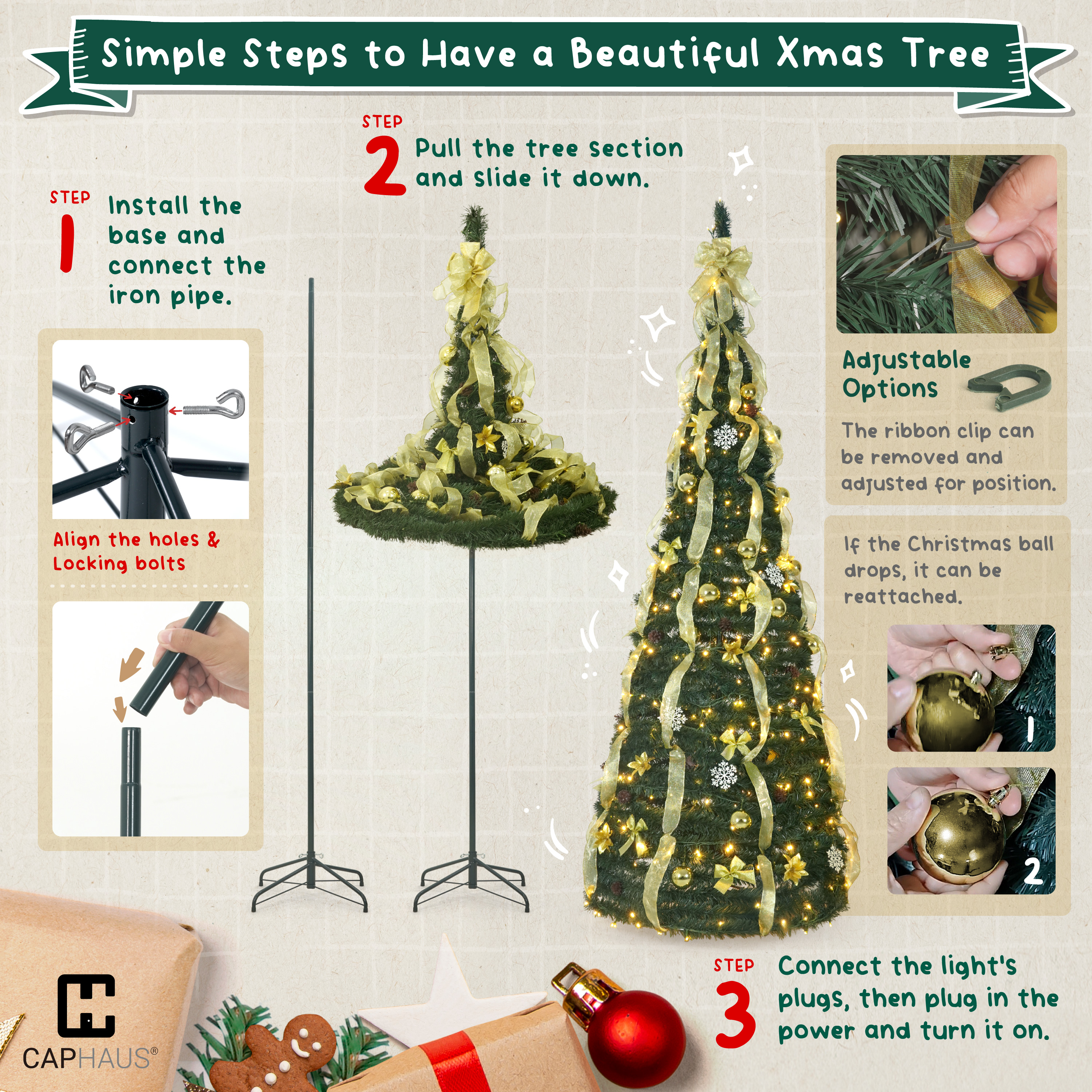 Simple Steps to Have a Beautiful Xmas Tree

STEP 1 Install the base and connect the iron pipe.

Align the holes & Locking bolts

STEP 2 Pull the tree section and slide it down.

Adjustable Options

The ribbon clip can be removed and adjusted for position.

If the Christmas ball drops, it can be reattached.

1

2

STEP 3 Connect the light's plugs, then plug in the power and turn it on.

CAPHAUS®