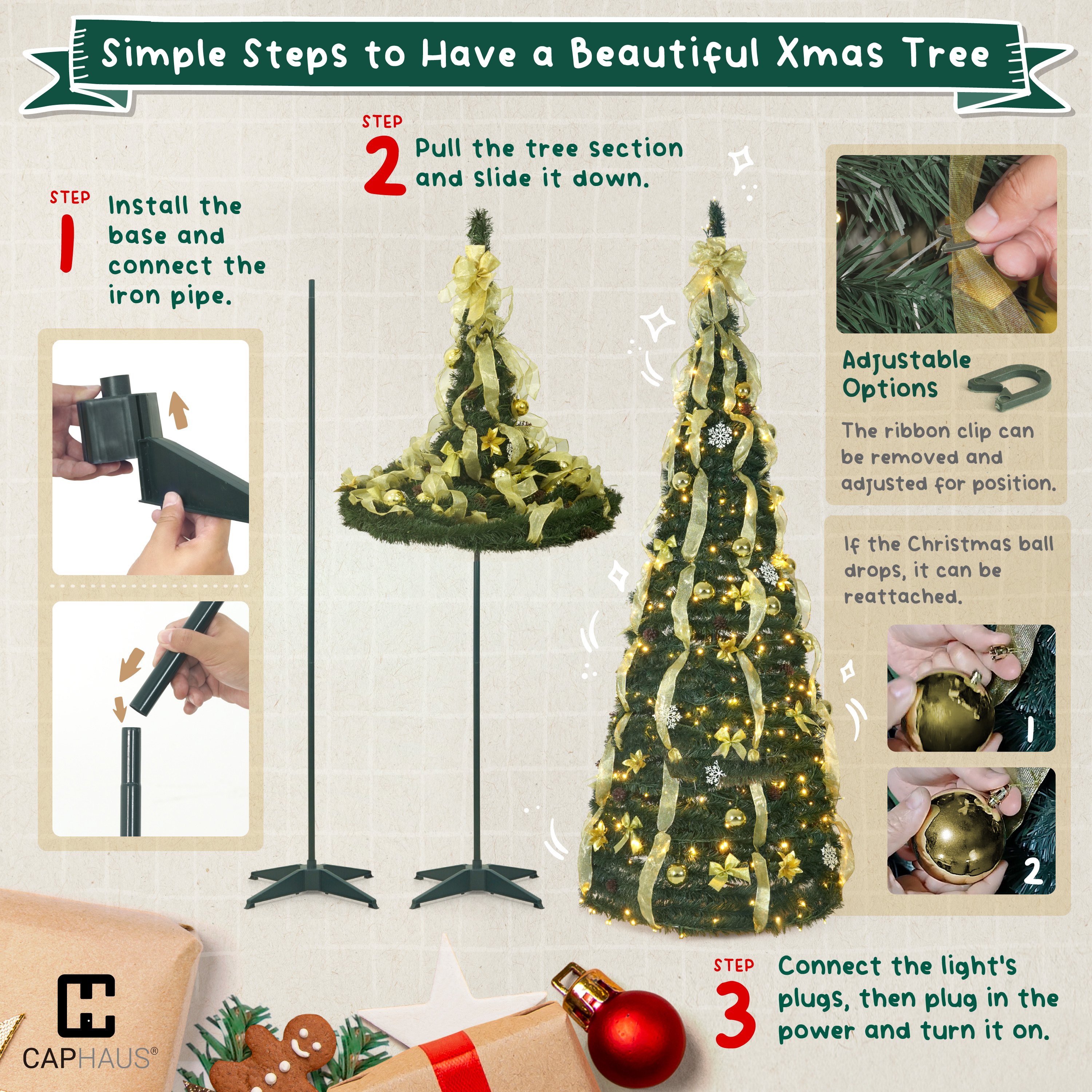 Simple Steps to Have a Beautiful Xmas Tree

STEP 1 Install the base and connect the iron pipe.

STEP 2 Pull the tree section and slide it down.

Adjustable Options

The ribbon clip can be removed and adjusted for position.

If the Christmas ball drops, it can be reattached.

1

2

STEP 3 Connect the light's plugs, then plug in the power and turn it on.

CAPHAUS®