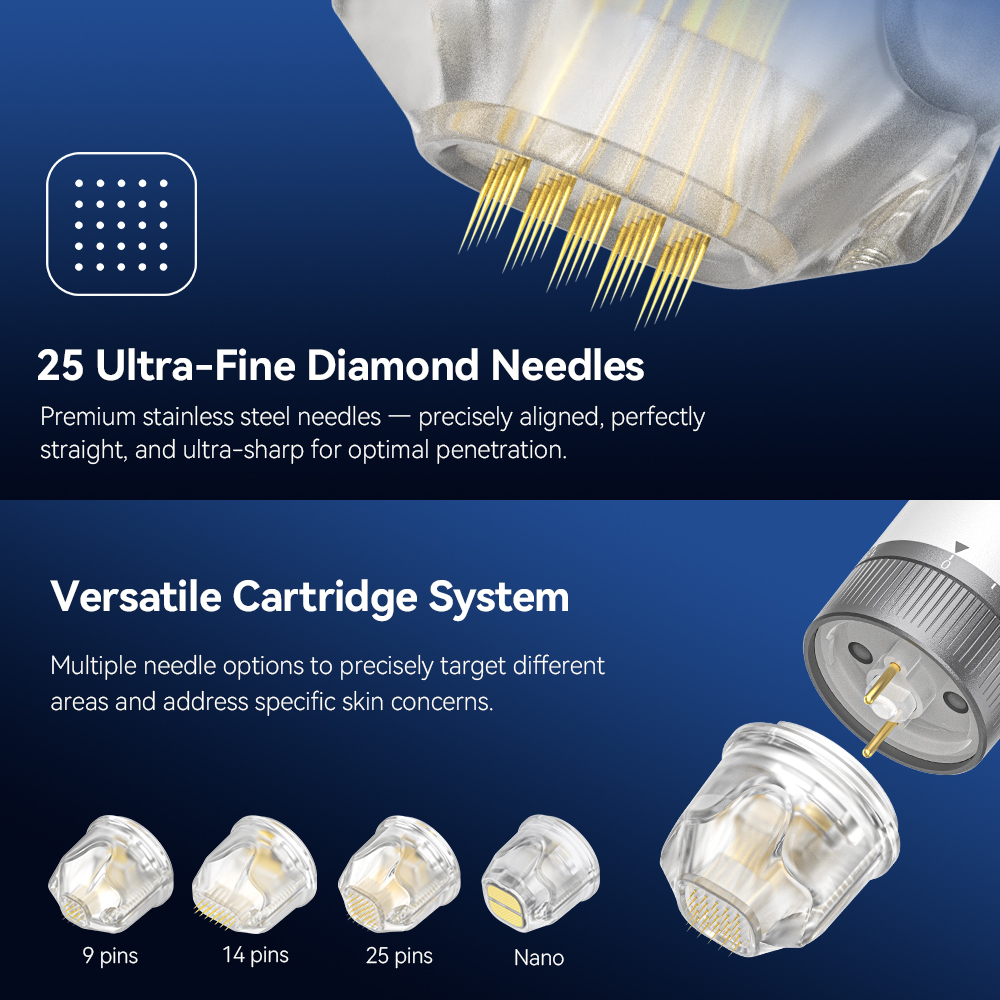 25 Ultra-Fine Diamond Needles

Premium stainless steel needles — precisely aligned, perfectly straight, and ultra-sharp for optimal penetration.

Versatile Cartridge System

Multiple needle options to precisely target different areas and address specific skin concerns.

9 pins

14 pins

25 pins

Nano