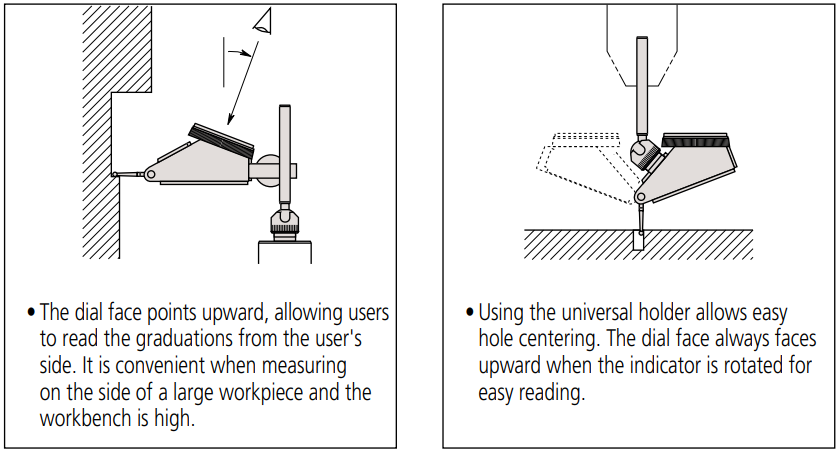 • The dial face points upward, allowing users to read the graduations from the user's side. It is convenient when measuring on the side of a large workpiece and the workbench is high.

• Using the universal holder allows easy hole centering. The dial face always faces upward when the indicator is rotated for easy reading.