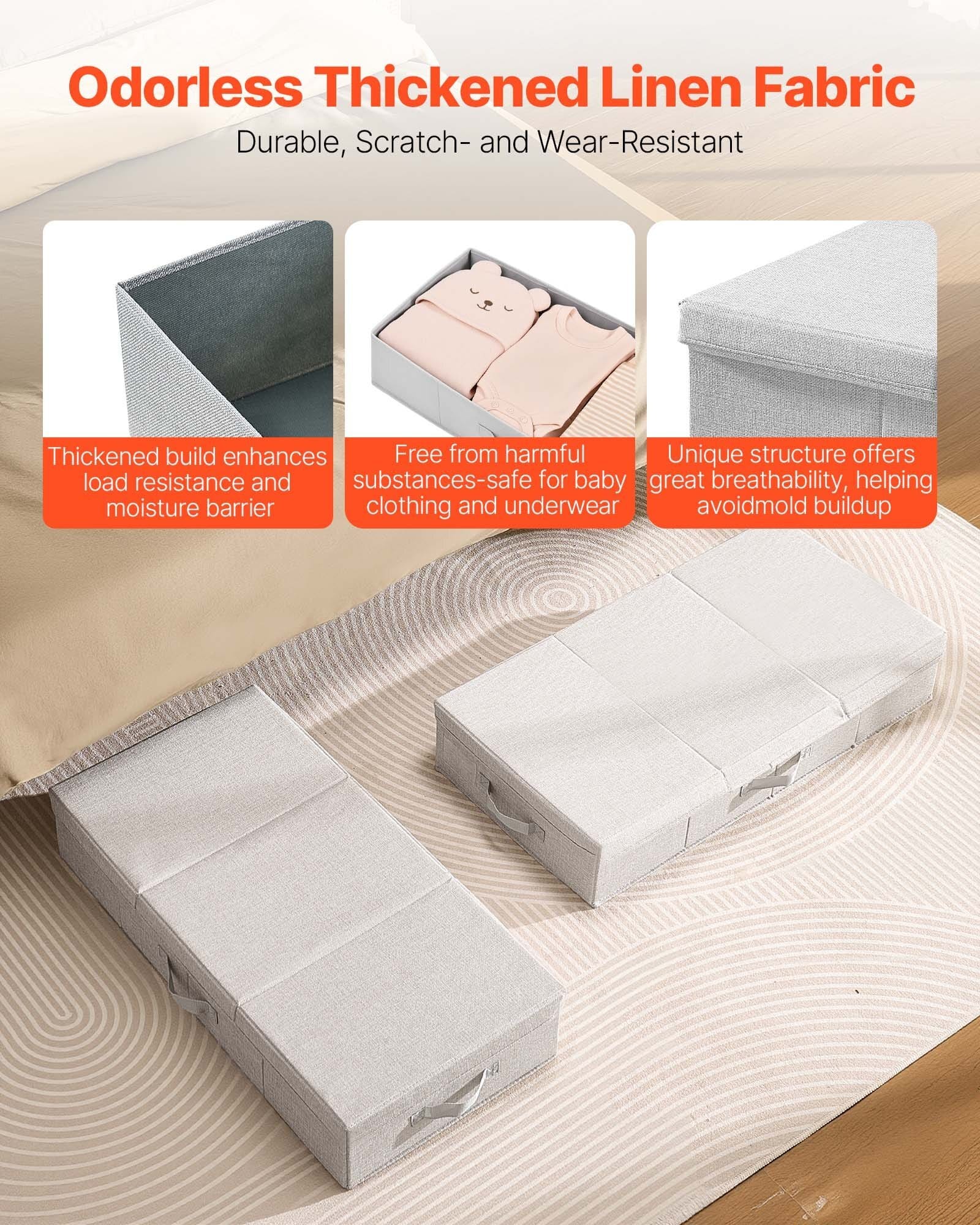 Odorless Thickened Linen Fabric

Durable, Scratch- and Wear-Resistant

Thickened build enhances load resistance and moisture barrier

Free from harmful substances-safe for baby clothing and underwear

Unique structure offers great breathability, helping avoidmold buildup