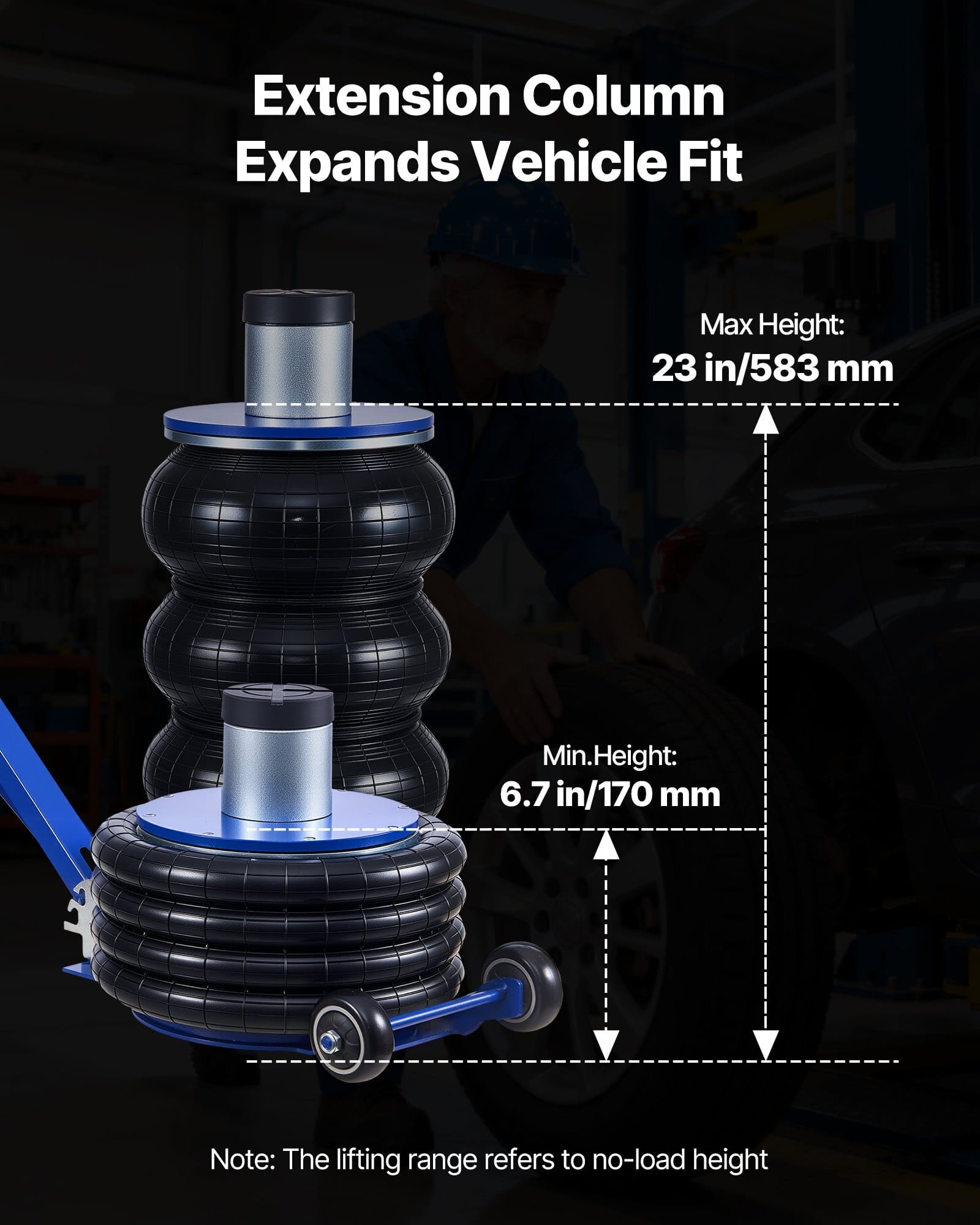 Extension Column Expands Vehicle Fit

Max Height:
23 in/583 mm

Min.Height:
6.7 in/170 mm

Note: The lifting range refers to no-load height