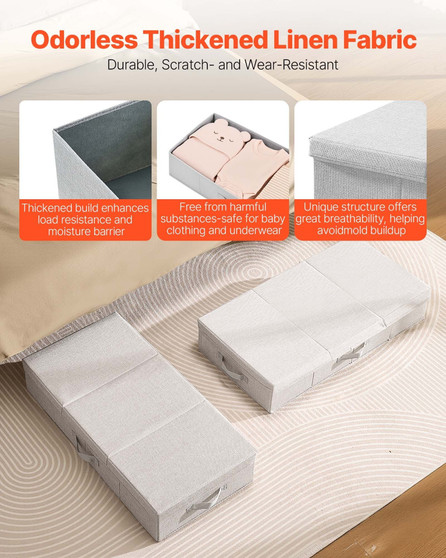 Odorless Thickened Linen Fabric

Durable, Scratch- and Wear-Resistant

Thickened build enhances load resistance and moisture barrier

Free from harmful substances-safe for baby clothing and underwear

Unique structure offers great breathability, helping avoidmold buildup