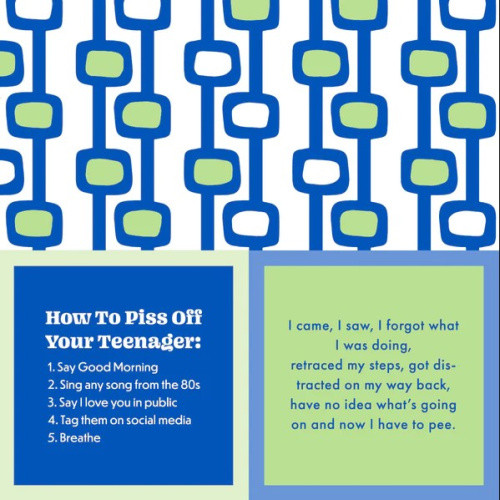 How To Piss Off Your Teenager:

1. Say Good Morning
2. Sing any song from the 80s
3. Say I love you in public
4. Tag them on social media
5. Breathe

I came, I saw, I forgot what I was doing, retraced my steps, got distracted on my way back, have no idea what's going on and now I have to pee.