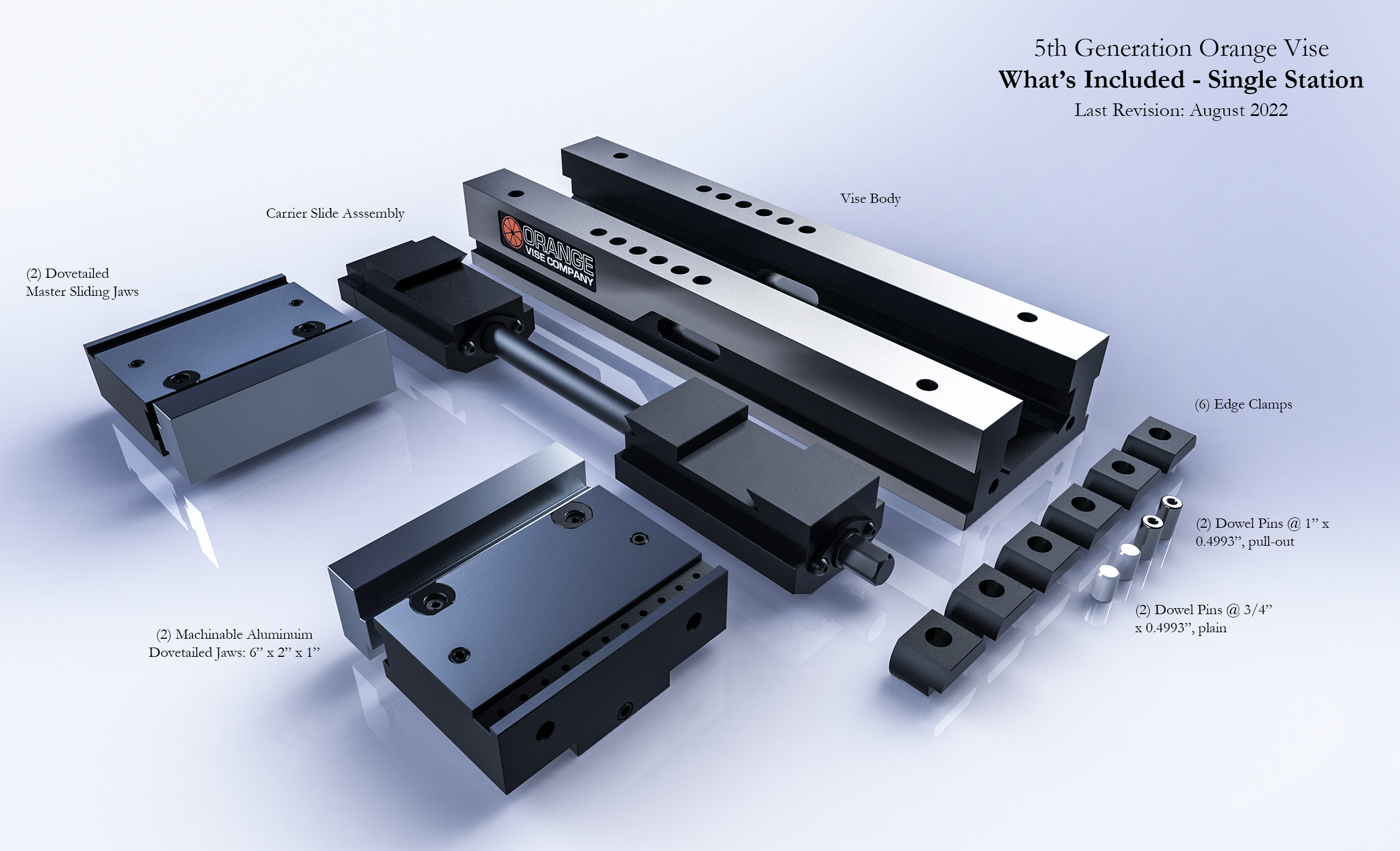 5th Generation Orange Vise
What's Included - Single Station
Last Revision: August 2022

Carrier Slide Asssembly

Vise Body

ORANGE
VISE COMPANY

(2) Dovetailed
Master Sliding Jaws

(6) Edge Clamps

(2) Dowel Pins @ 1" x
0.4993", pull-out

(2) Dowel Pins @ 3/4"
x 0.4993", plain

(2) Machinable Aluminuim
Dovetailed Jaws: 6" x 2" x 1"