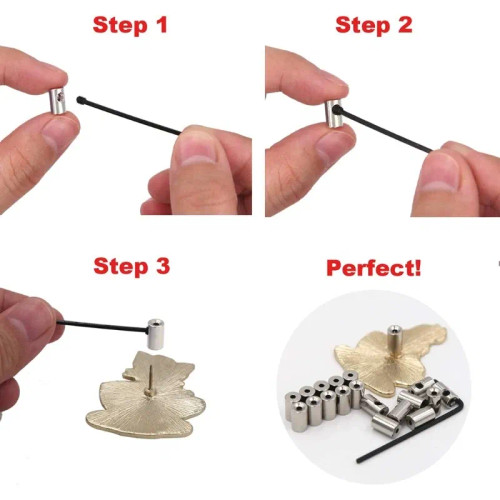 Step 1

Step 2

Step 3

Perfect!