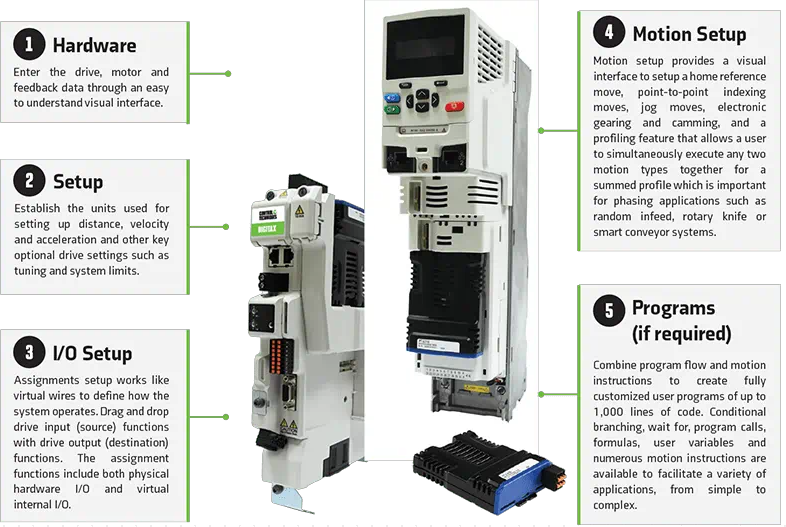 1 Hardware

Enter the drive, motor and feedback data through an easy to understand visual interface.

2 Setup

Establish the units used for setting up distance, velocity and acceleration and other key optional drive settings such as tuning and system limits.

3 I/O Setup

Assignments setup works like virtual wires to define how the system operates. Drag and drop drive input (source) functions with drive output (destination) functions. The assignment functions include both physical hardware I/O and virtual internal I/O.

CONTROL TECHNIQUES

DIGITAX

4 Motion Setup

Motion setup provides a visual interface to setup a home reference move, point-to-point indexing moves, jog moves, electronic gearing and camming, and a profiling feature that allows a user to simultaneously execute any two motion types together for a summed profile which is important for phasing applications such as random infeed, rotary knife or smart conveyor systems.

5 Programs (if required)

Combine program flow and motion instructions to create fully customized user programs of up to 1,000 lines of code. Conditional branching, wait for, program calls, formulas, user variables and numerous motion instructions are available to facilitate a variety of applications, from simple to complex.