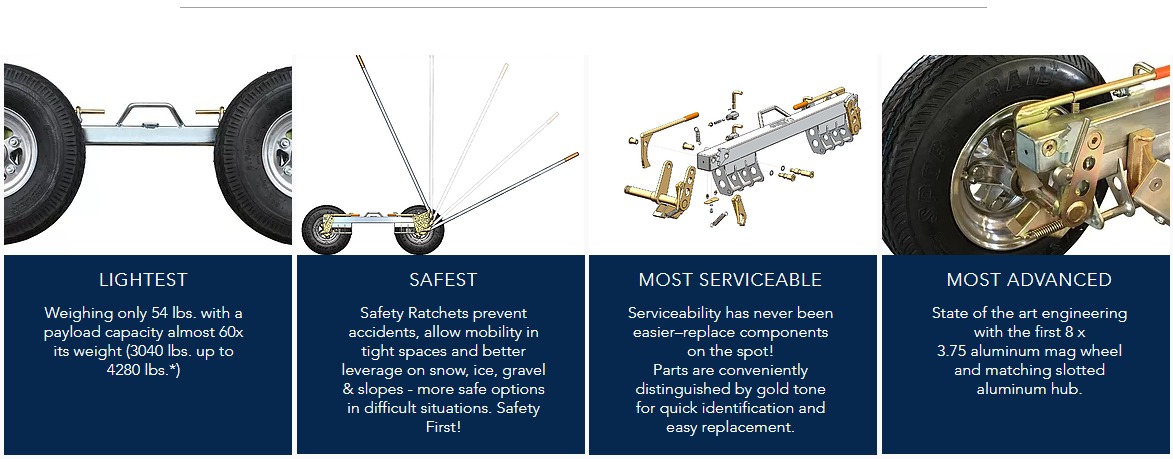 LIGHTEST

Weighing only 54 lbs. with a payload capacity almost 60x its weight (3040 lbs. up to 4280 lbs.*)

SAFEST

Safety Ratchets prevent accidents, allow mobility in tight spaces and better leverage on snow, ice, gravel & slopes - more safe options in difficult situations. Safety First!

MOST SERVICEABLE

Serviceability has never been easier—replace components on the spot!
Parts are conveniently distinguished by gold tone for quick identification and easy replacement.

MOST ADVANCED

State of the art engineering with the first 8 x 3.75 aluminum mag wheel and matching slotted aluminum hub.