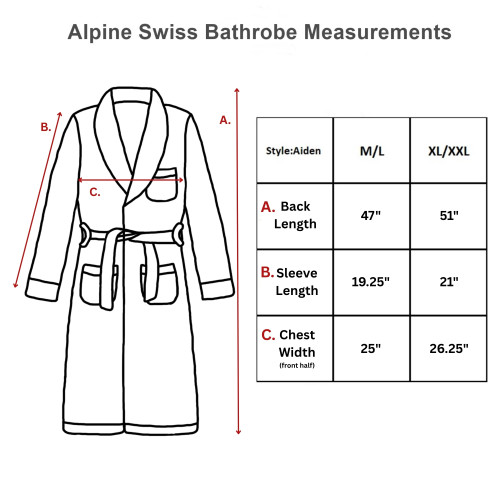 Alpine Swiss Bathrobe Measurements

B.

A.

C.

| Style:Aiden | M/L | XL/XXL |
|---|---|---|
| A. Back Length | 47" | 51" |
| B. Sleeve Length | 19.25" | 21" |
| C. Chest Width (front half) | 25" | 26.25" |