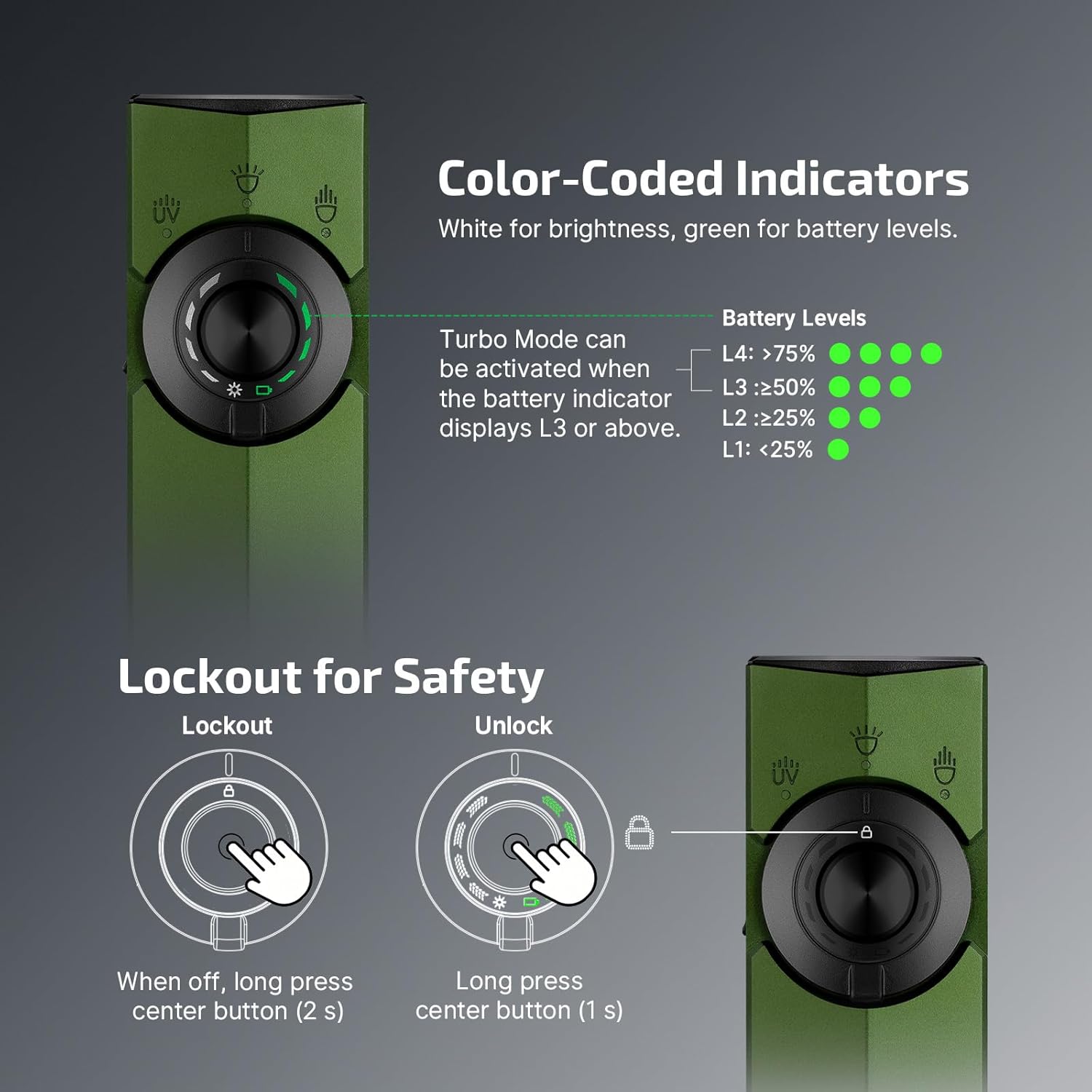 UV

Color-Coded Indicators
White for brightness, green for battery levels.

Turbo Mode can be activated when the battery indicator displays L3 or above.

Battery Levels
L4: >75%
L3 :≥50%
L2 :≥25%
L1: <25%

Lockout for Safety
Lockout
When off, long press center button (2 s)

Unlock
Long press center button (1 s)

UV