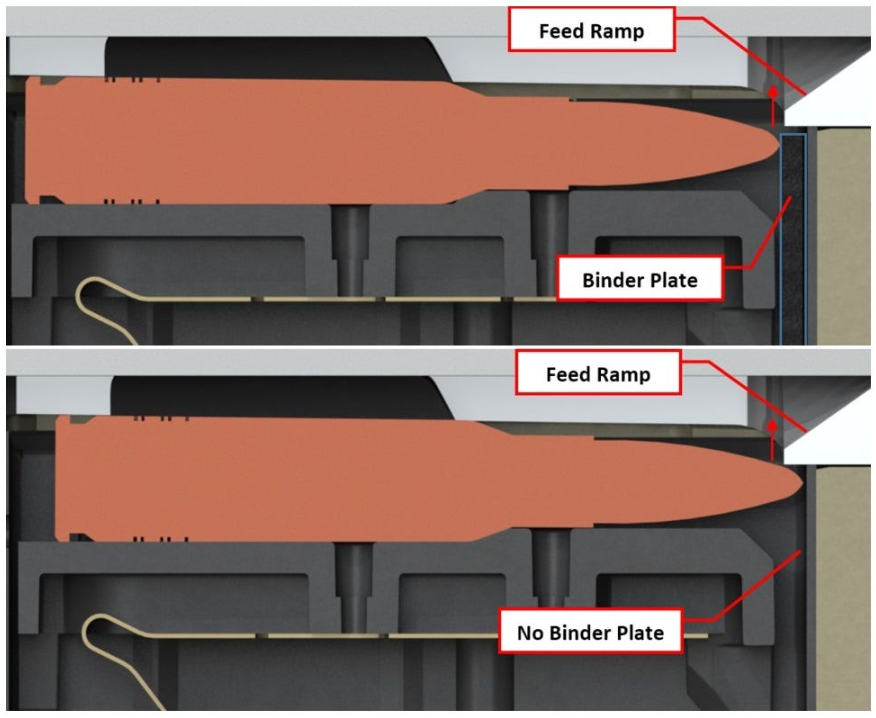 Feed Ramp

Binder Plate

Feed Ramp

No Binder Plate