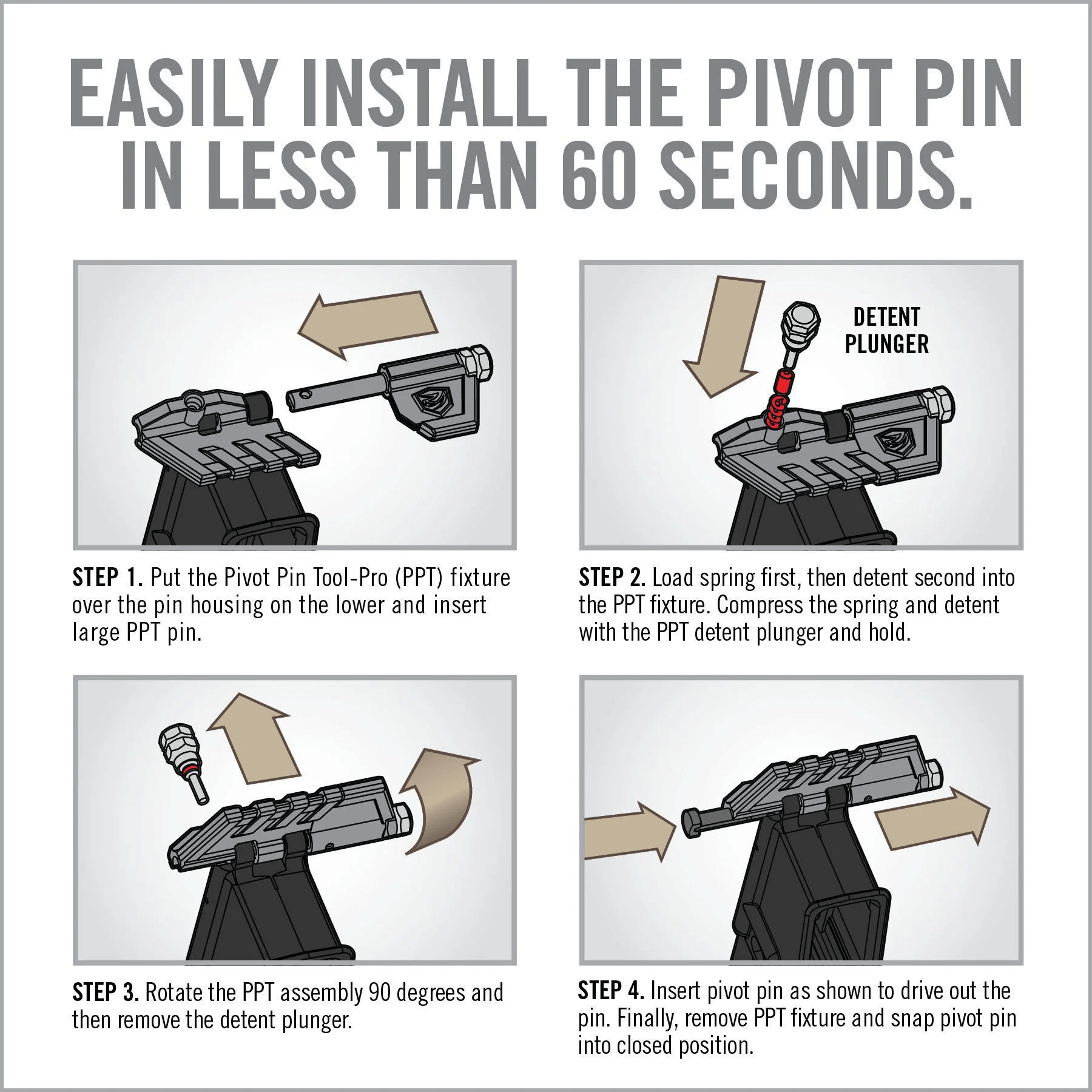 EASILY INSTALL THE PIVOT PIN IN LESS THAN 60 SECONDS.

STEP 1. Put the Pivot Pin Tool-Pro (PPT) fixture over the pin housing on the lower and insert large PPT pin.

DETENT PLUNGER

STEP 2. Load spring first, then detent second into the PPT fixture. Compress the spring and detent with the PPT detent plunger and hold.

STEP 3. Rotate the PPT assembly 90 degrees and then remove the detent plunger.

STEP 4. Insert pivot pin as shown to drive out the pin. Finally, remove PPT fixture and snap pivot pin into closed position.