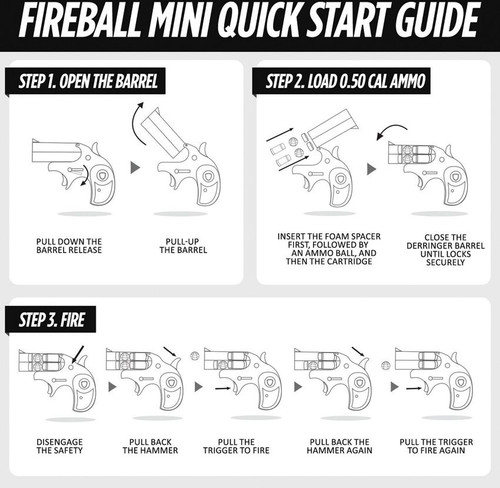 FIREBALL MINI QUICK START GUIDE

STEP 1. OPEN THE BARREL

PULL DOWN THE BARREL RELEASE

PULL-UP THE BARREL

STEP 2. LOAD 0.50 CAL AMMO

INSERT THE FOAM SPACER FIRST, FOLLOWED BY AN AMMO BALL, AND THEN THE CARTRIDGE

CLOSE THE DERRINGER BARREL UNTIL LOCKS SECURELY

STEP 3. FIRE

DISENGAGE THE SAFETY

PULL BACK THE HAMMER

PULL THE TRIGGER TO FIRE

PULL BACK THE HAMMER AGAIN

PULL THE TRIGGER TO FIRE AGAIN