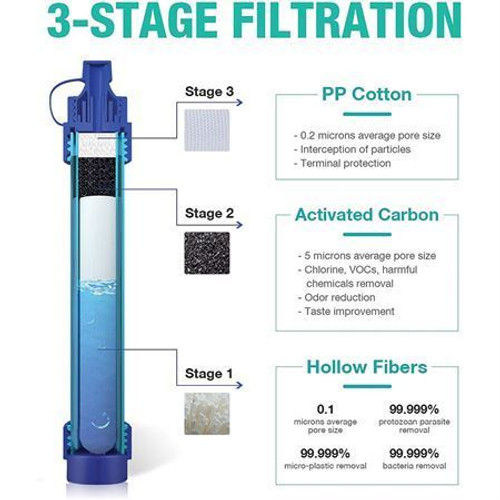 3-STAGE FILTRATION

Stage 3

PP Cotton

- 0.2 microns average pore size
- Interception of particles
- Terminal protection

Stage 2

Activated Carbon

- 5 microns average pore size
- Chlorine, VOCs, harmful chemicals removal
- Odor reduction
- Taste improvement

Stage 1

Hollow Fibers

0.1
microns average pore size

99.999%
protozoan parasite removal

99.999%
micro-plastic removal

99.999%
bacteria removal