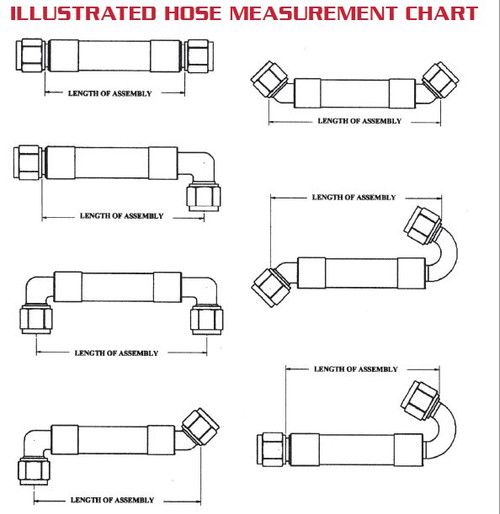 ILLUSTRATED HOSE MEASUREMENT CHART

LENGTH OF ASSEMBLY

LENGTH OF ASSEMBLY

LENGTH OF ASSEMBLY

LENGTH OF ASSEMBLY

LENGTH OF ASSEMBLY

LENGTH OF ASSEMBLY

LENGTH OF ASSEMBLY