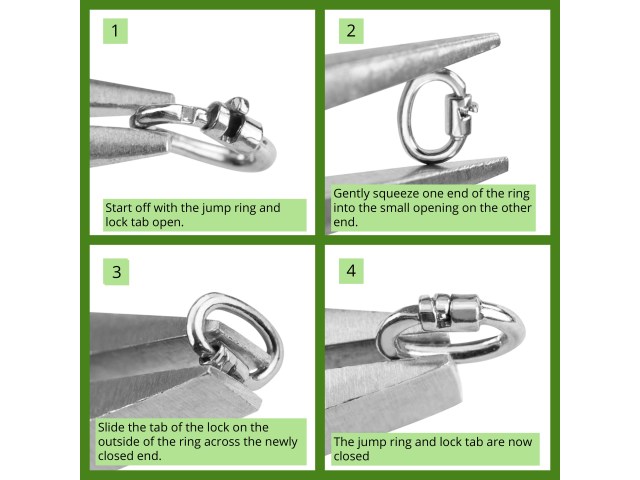 1

Start off with the jump ring and lock tab open.

2

Gently squeeze one end of the ring into the small opening on the other end.

3

Slide the tab of the lock on the outside of the ring across the newly closed end.

4

The jump ring and lock tab are now closed