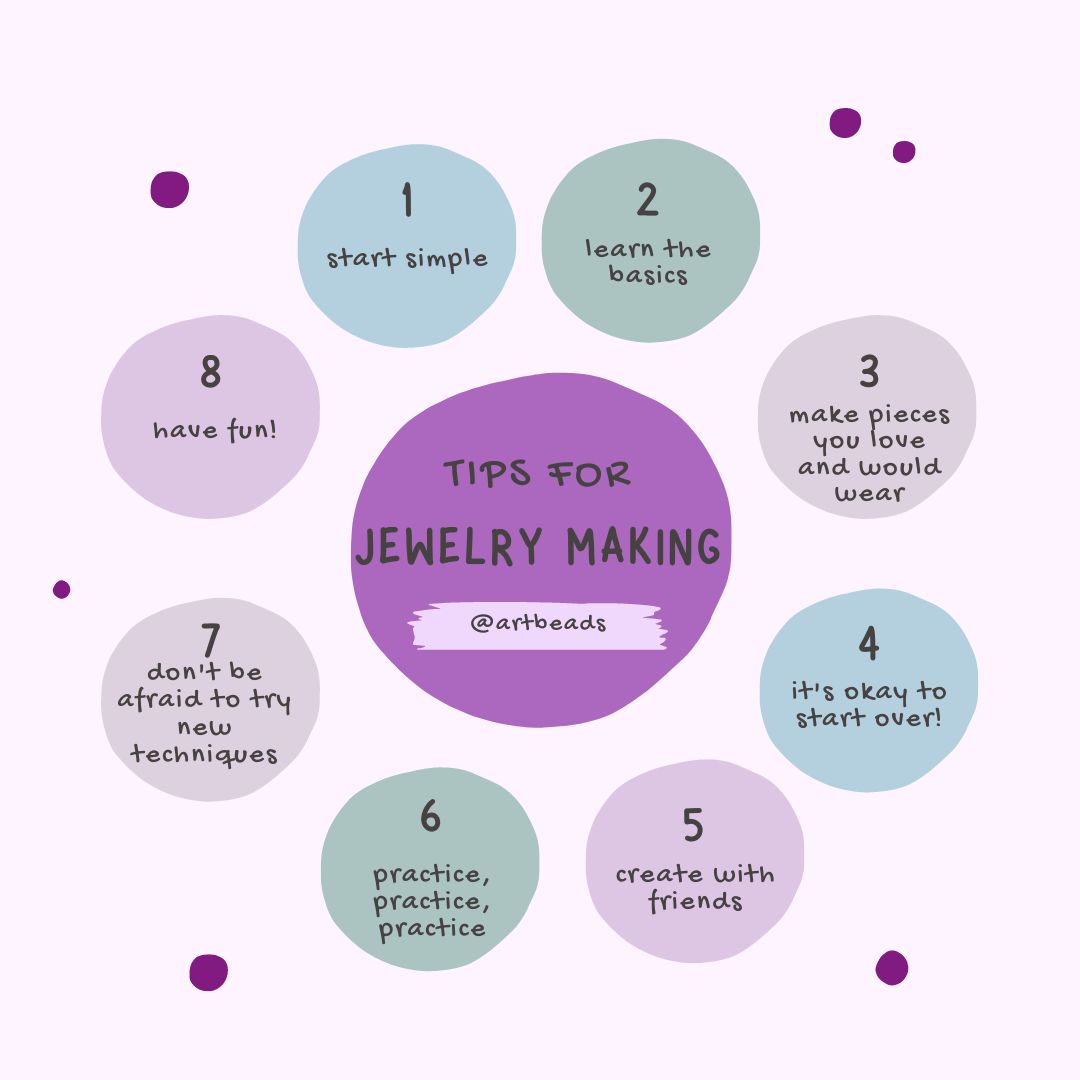 TIPS FOR
JEWELRY MAKING
@artbeads

1
start simple

2
learn the basics

3
make pieces you love and would wear

4
it's okay to start over!

5
create with friends

6
practice, practice, practice

7
don't be afraid to try new techniques

8
have fun!