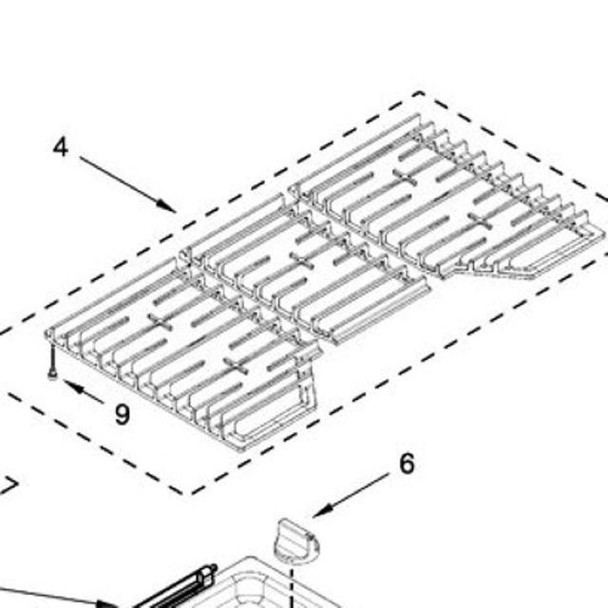 4

9

6