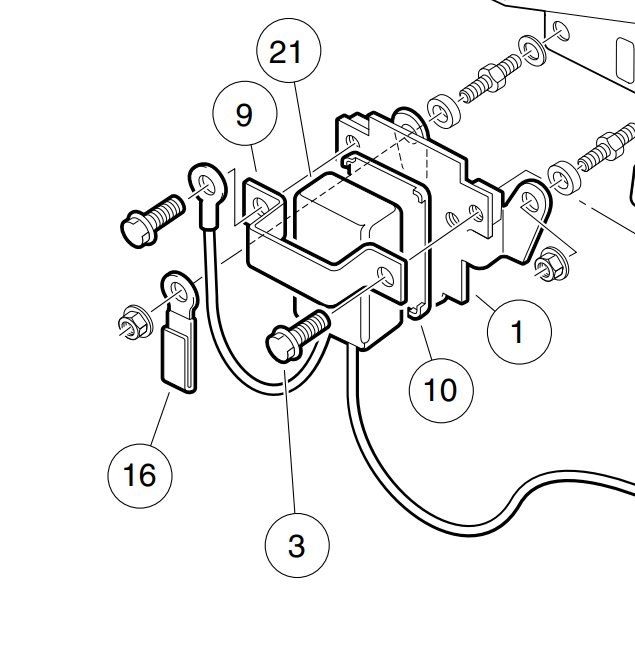 21
9
1
10
16
3