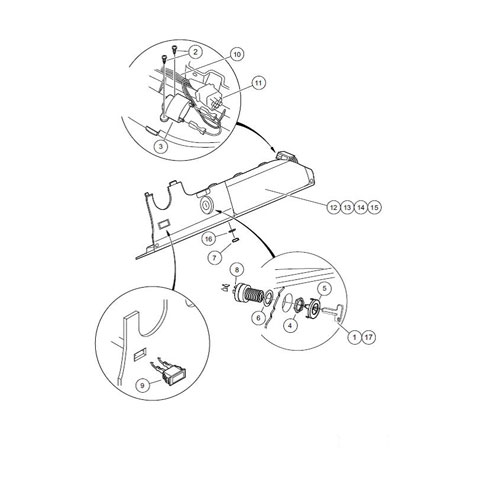 2
10
11
3
12 13 14 15
16
7
8
5
6
4
1 17
9