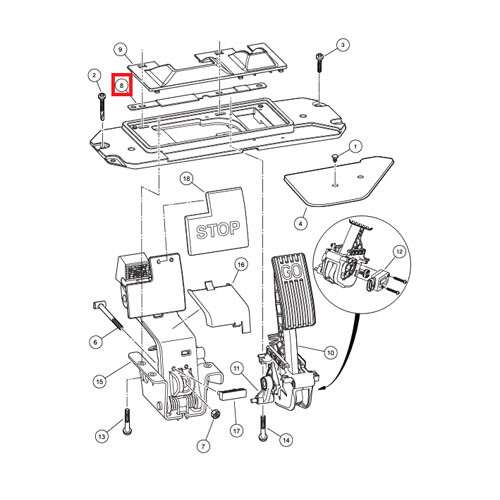 9
3
2
8
1
18
STOP
4
12
16
GO
6
10
15
11
13
7
17
14