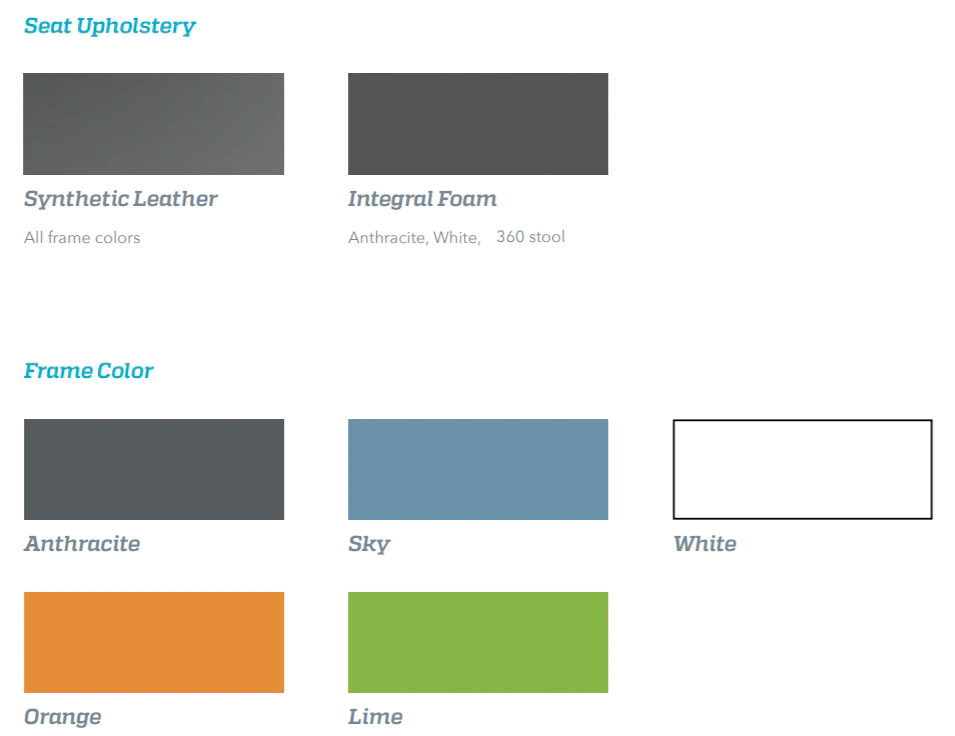 Seat Upholstery

Synthetic Leather

All frame colors

Integral Foam

Anthracite, White, 360 stool

Frame Color

Anthracite

Sky

White

Orange

Lime