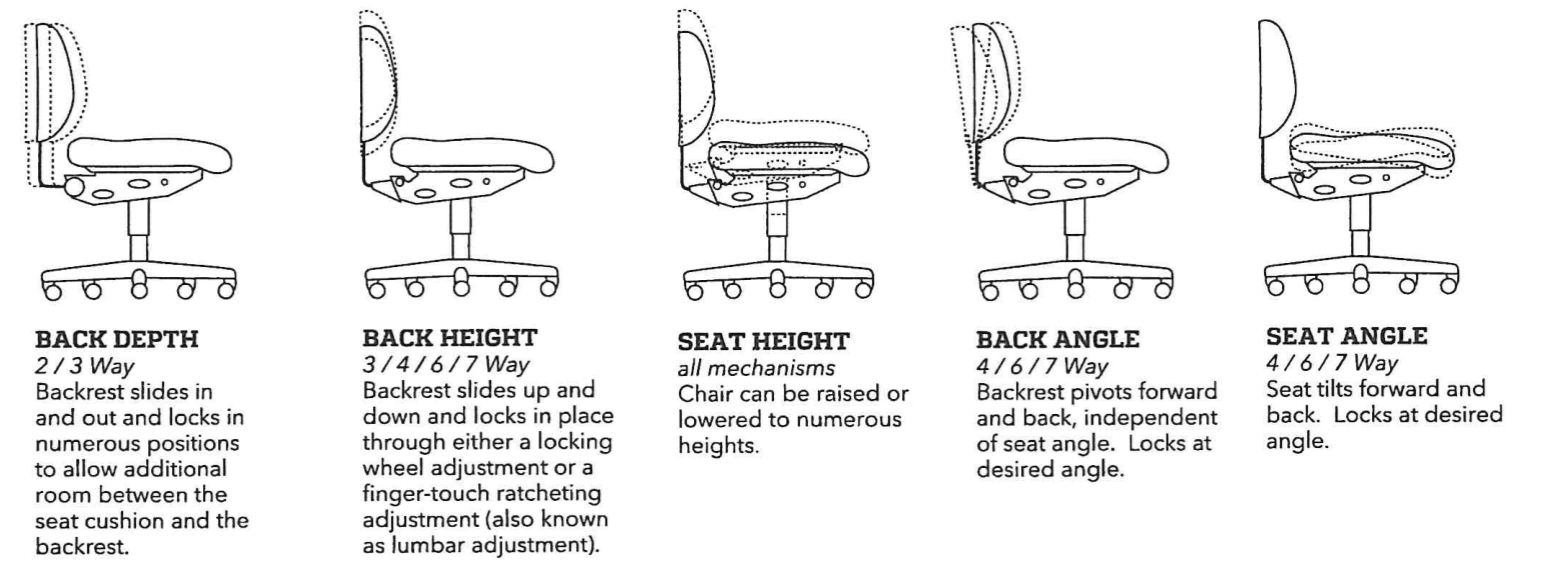 BACK DEPTH
2 / 3 Way
Backrest slides in and out and locks in numerous positions to allow additional room between the seat cushion and the backrest.

BACK HEIGHT
3 / 4 / 6 / 7 Way
Backrest slides up and down and locks in place through either a locking wheel adjustment or a finger-touch ratcheting adjustment (also known as lumbar adjustment).

SEAT HEIGHT
all mechanisms
Chair can be raised or lowered to numerous heights.

BACK ANGLE
4 / 6 / 7 Way
Backrest pivots forward and back, independent of seat angle. Locks at desired angle.

SEAT ANGLE
4 / 6 / 7 Way
Seat tilts forward and back. Locks at desired angle.