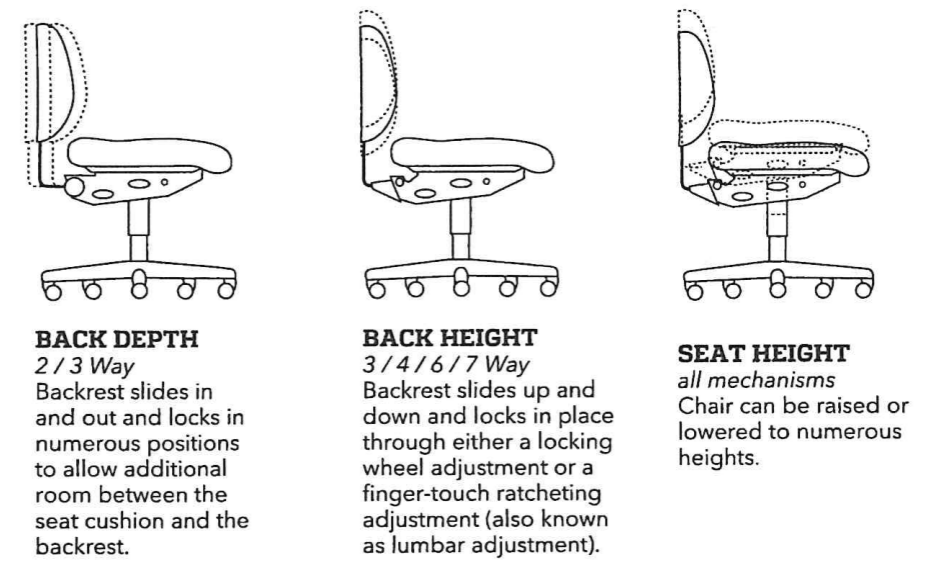 BACK DEPTH
2 / 3 Way
Backrest slides in and out and locks in numerous positions to allow additional room between the seat cushion and the backrest.

BACK HEIGHT
3 / 4 / 6 / 7 Way
Backrest slides up and down and locks in place through either a locking wheel adjustment or a finger-touch ratcheting adjustment (also known as lumbar adjustment).

SEAT HEIGHT
all mechanisms
Chair can be raised or lowered to numerous heights.