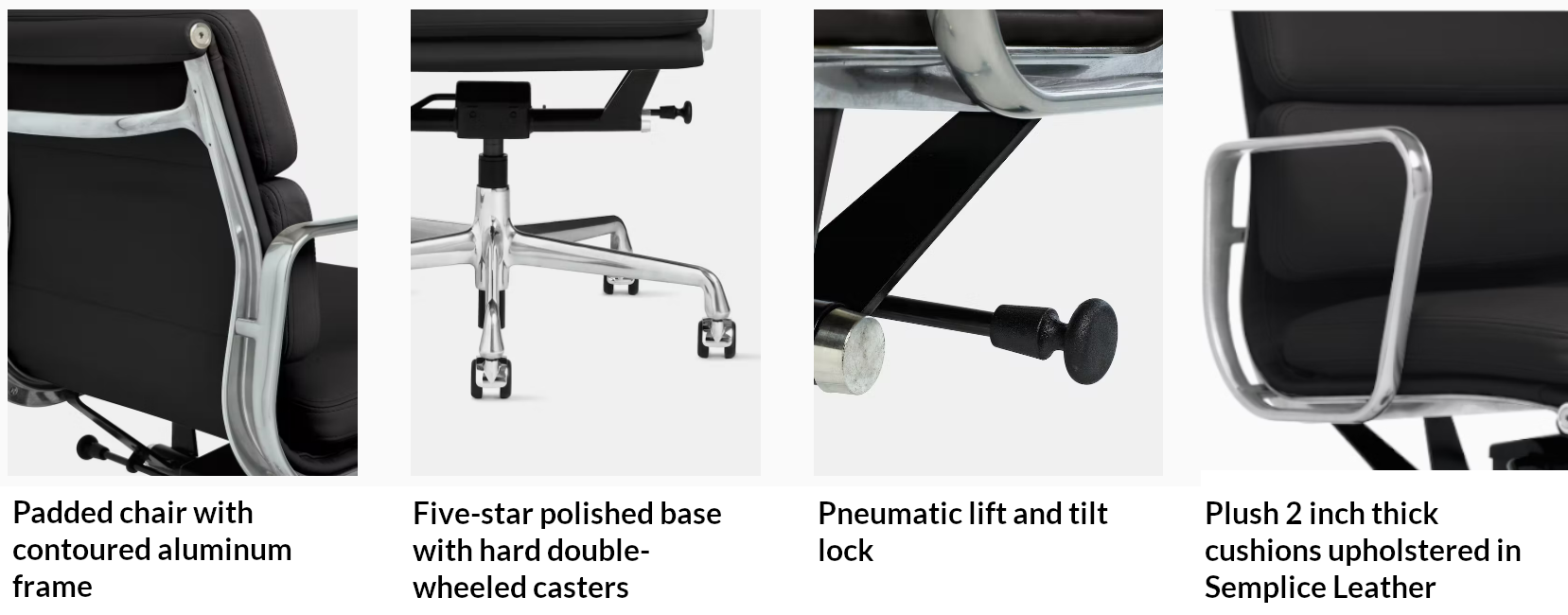 Padded chair with contoured aluminum frame

Five-star polished base with hard double-wheeled casters

Pneumatic lift and tilt lock

Plush 2 inch thick cushions upholstered in Semplice Leather