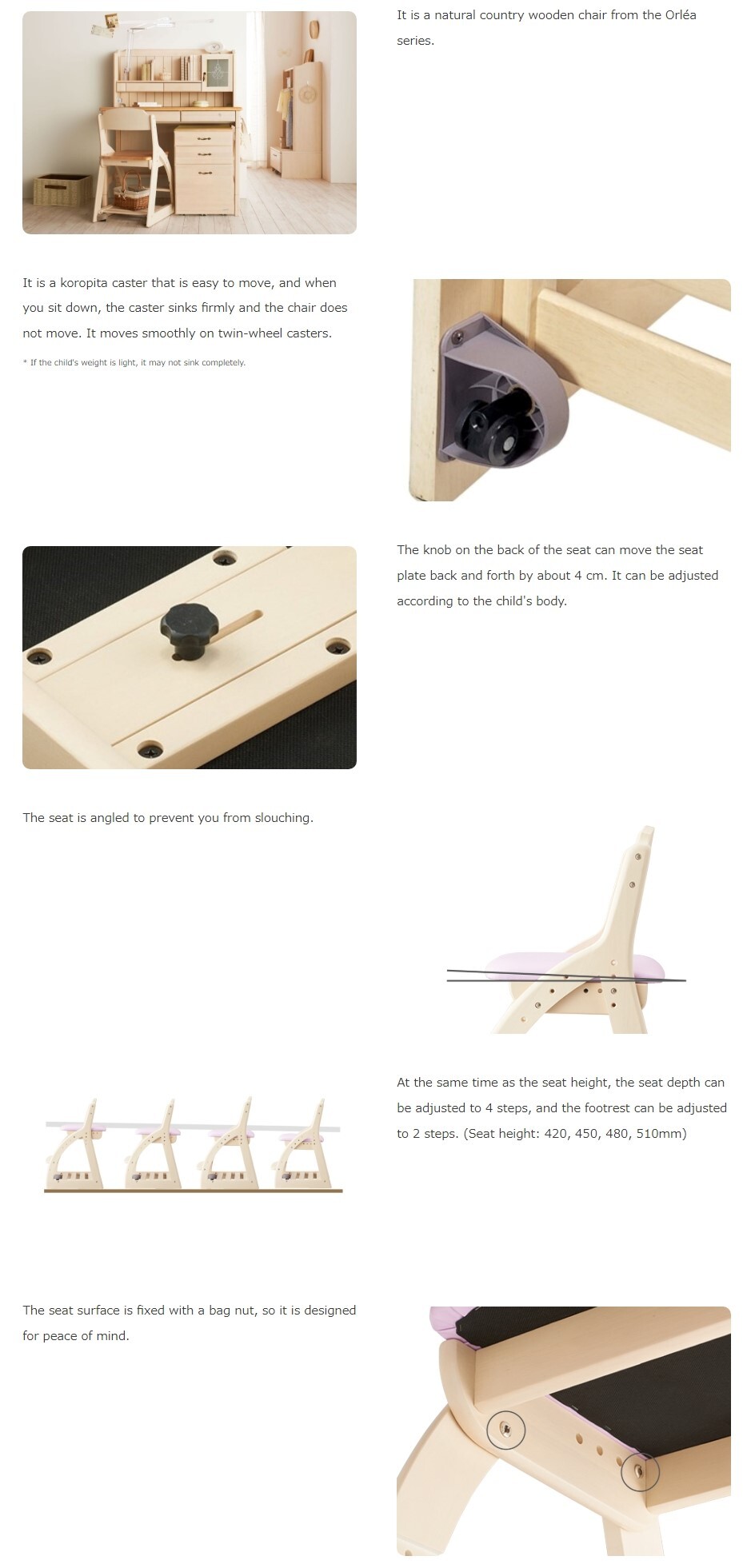 It is a natural country wooden chair from the Orléa series.

It is a koropita caster that is easy to move, and when you sit down, the caster sinks firmly and the chair does not move. It moves smoothly on twin-wheel casters.

* If the child's weight is light, it may not sink completely.

The knob on the back of the seat can move the seat plate back and forth by about 4 cm. It can be adjusted according to the child's body.

The seat is angled to prevent you from slouching.

At the same time as the seat height, the seat depth can be adjusted to 4 steps, and the footrest can be adjusted to 2 steps. (Seat height: 420, 450, 480, 510mm)

The seat surface is fixed with a bag nut, so it is designed for peace of mind.