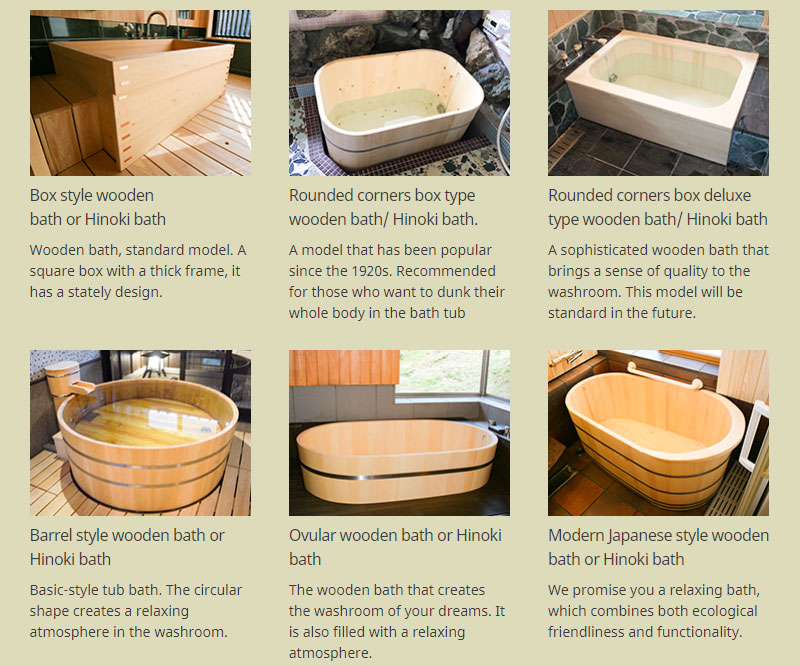 Box style wooden bath or Hinoki bath

Wooden bath, standard model. A square box with a thick frame, it has a stately design.

Rounded corners box type wooden bath/ Hinoki bath.

A model that has been popular since the 1920s. Recommended for those who want to dunk their whole body in the bath tub

Rounded corners box deluxe type wooden bath/ Hinoki bath

A sophisticated wooden bath that brings a sense of quality to the washroom. This model will be standard in the future.

Barrel style wooden bath or Hinoki bath

Basic-style tub bath. The circular shape creates a relaxing atmosphere in the washroom.

Ovular wooden bath or Hinoki bath

The wooden bath that creates the washroom of your dreams. It is also filled with a relaxing atmosphere.

Modern Japanese style wooden bath or Hinoki bath

We promise you a relaxing bath, which combines both ecological friendliness and functionality.