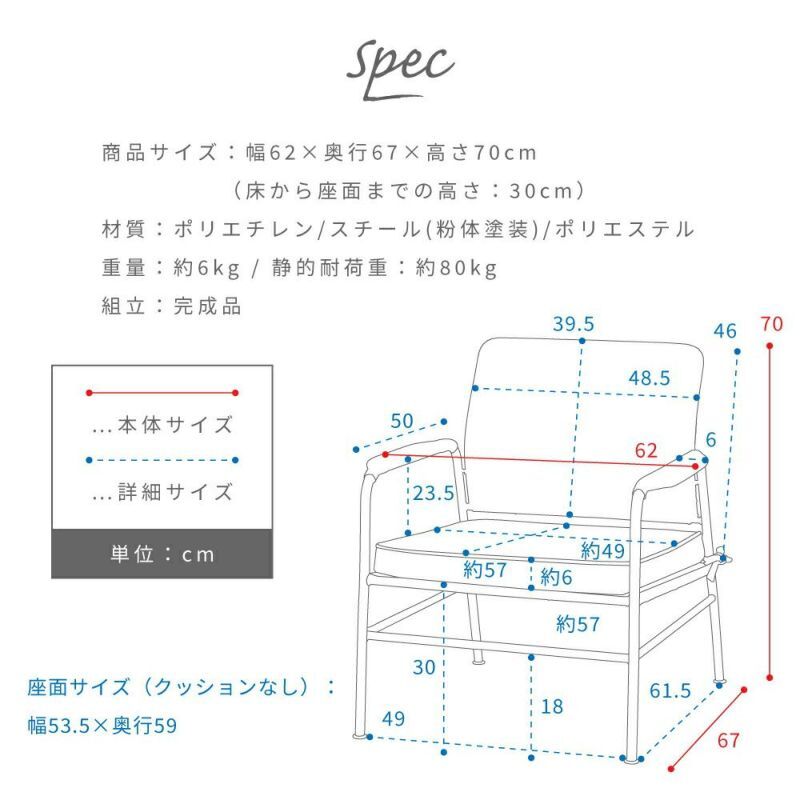 Spec

商品サイズ：幅62×奥行67×高さ70cm
（床から座面までの高さ：30cm）
材質：ポリエチレン/スチール(粉体塗装)/ポリエステル
重量：約6kg / 静的耐荷重：約80kg
組立：完成品

...本体サイズ
...詳細サイズ
単位：cm

39.5
46
70
48.5
50
62
6
23.5
約49
約57
約6
約57
30
18
61.5
49
67

座面サイズ（クッションなし）：
幅53.5×奥行59