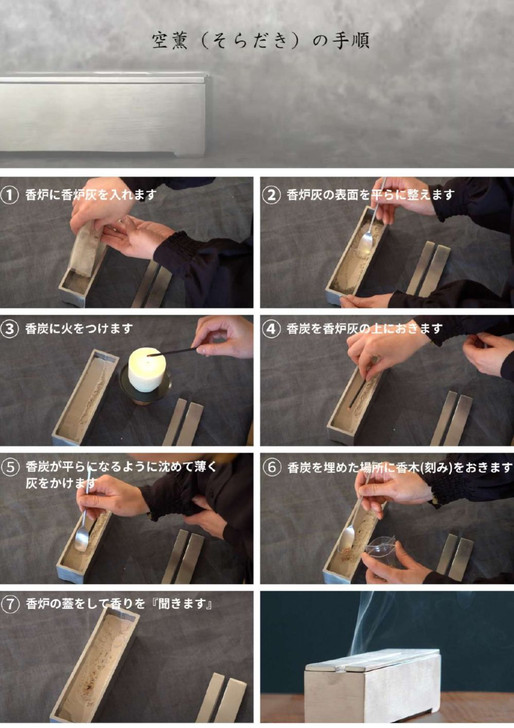 空薫（そらだき）の手順

① 香炉に香炉灰を入れます

② 香炉灰の表面を平らに整えます

③ 香炭に火をつけます

④ 香炭を香炉灰の上におきます

⑤ 香炭が平らになるように沈めて薄く灰をかけます

⑥ 香炭を埋めた場所に香木(刻み)をおきます

⑦ 香炉の蓋をして香りを『聞きます』