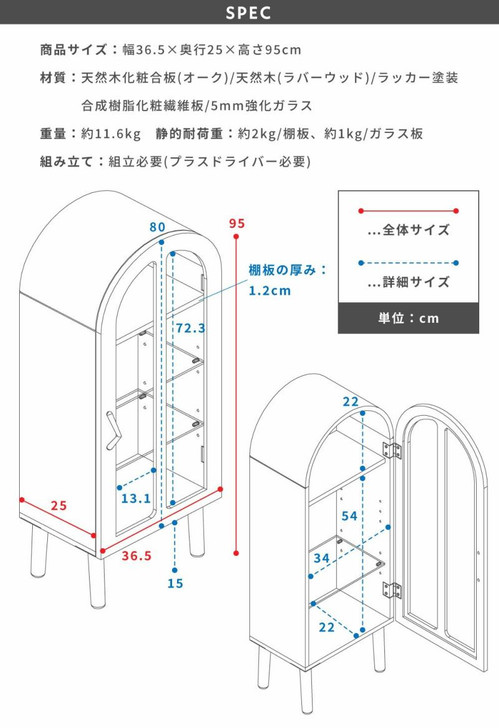 SPEC

商品サイズ：幅36.5×奥行25×高さ95cm

材質：天然木化粧合板(オーク)/天然木(ラバーウッド)/ラッカー塗装
合成樹脂化粧繊維板/5mm強化ガラス

重量：約11.6kg　静的耐荷重：約2kg/棚板、約1kg/ガラス板

組み立て：組立必要(プラスドライバー必要)

...全体サイズ

...詳細サイズ

単位：cm

80

95

棚板の厚み：
1.2cm

72.3

13.1

25

36.5

15

22

54

34

22