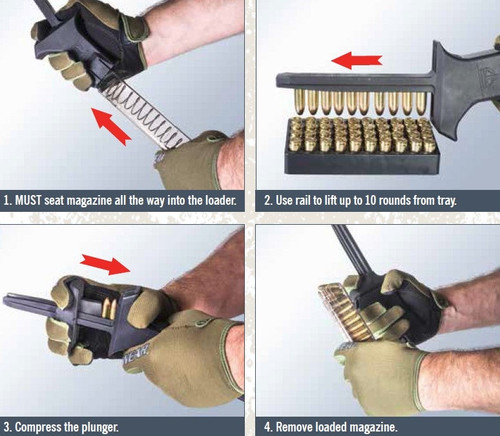 1. MUST seat magazine all the way into the loader.

2. Use rail to lift up to 10 rounds from tray.

3. Compress the plunger.

4. Remove loaded magazine.