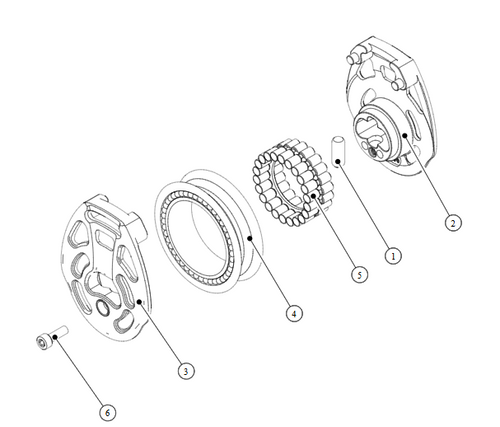 2

1

5

4

3

6