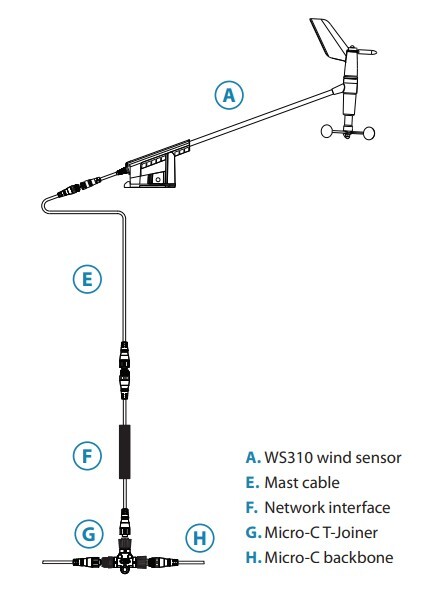 A

E

F

G

H

A. WS310 wind sensor
E. Mast cable
F. Network interface
G. Micro-C T-Joiner
H. Micro-C backbone